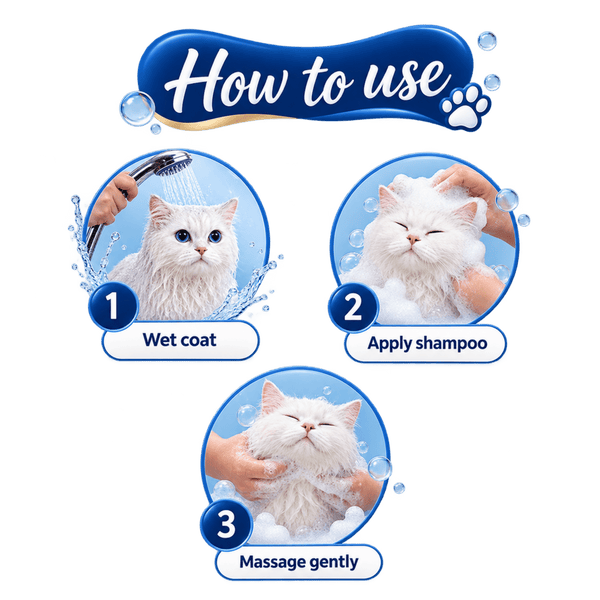 How to use

1
Wet coat

2
Apply shampoo

3
Massage gently