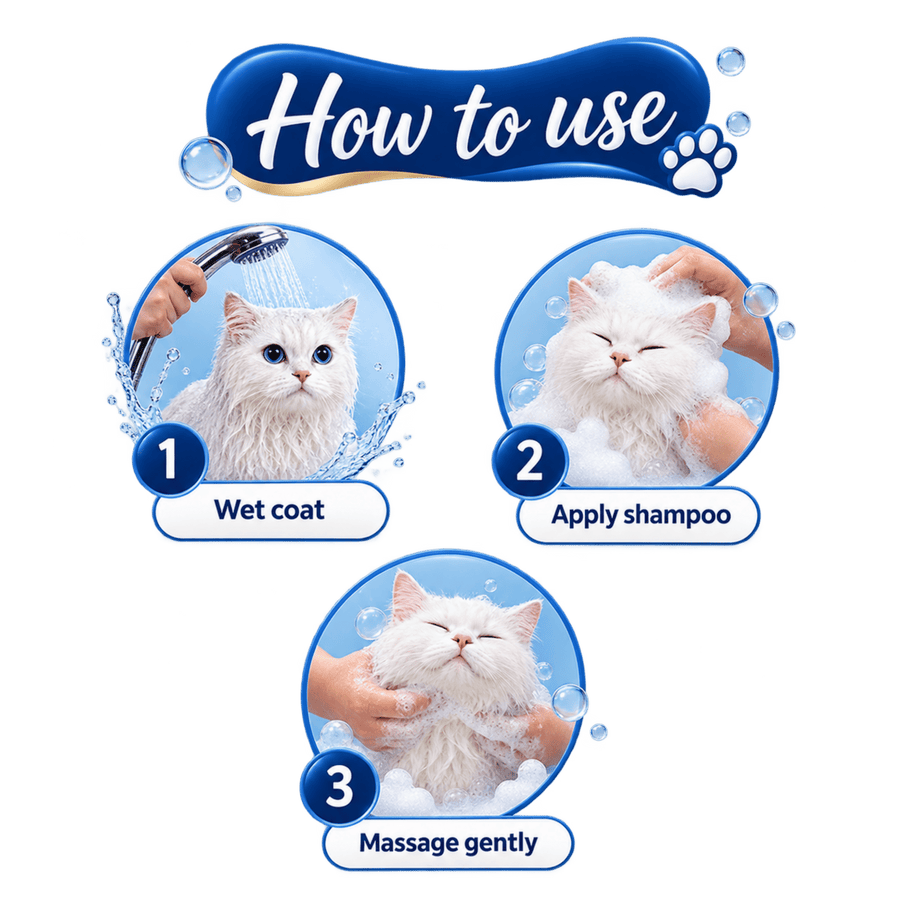 How to use

1
Wet coat

2
Apply shampoo

3
Massage gently